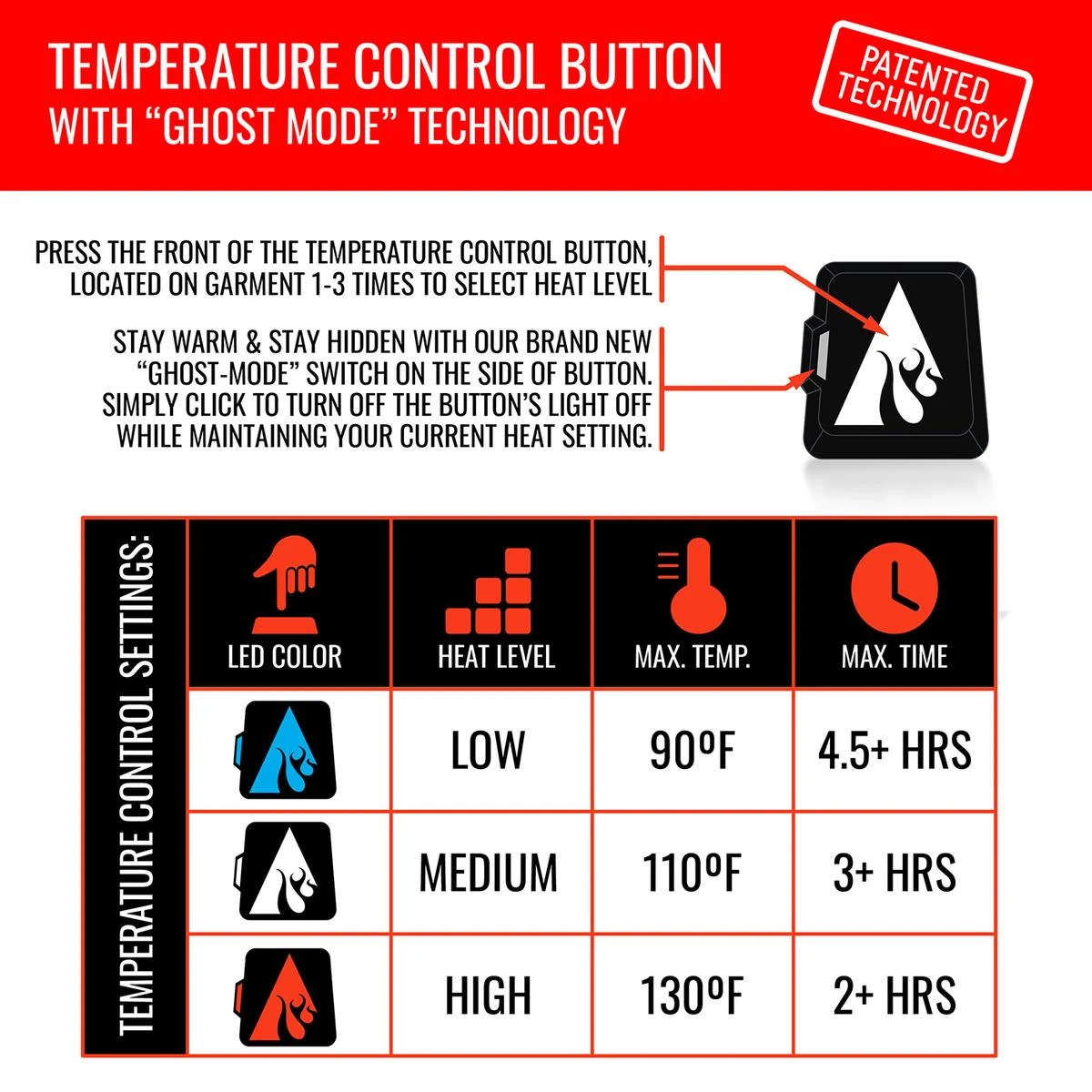 TEMPERATURE CONTROL BUTTON
WITH "GHOST MODE" TECHNOLOGY

PATENTED TECHNOLOGY

PRESS THE FRONT OF THE TEMPERATURE CONTROL BUTTON, LOCATED ON GARMENT 1-3 TIMES TO SELECT HEAT LEVEL

STAY WARM & STAY HIDDEN WITH OUR BRAND NEW "GHOST-MODE" SWITCH ON THE SIDE OF BUTTON. SIMPLY CLICK TO TURN OFF THE BUTTON'S LIGHT OFF WHILE MAINTAINING YOUR CURRENT HEAT SETTING.

TEMPERATURE CONTROL SETTINGS:

| LED COLOR | HEAT LEVEL | MAX. TEMP. | MAX. TIME |
|---|---|---|---|
| | LOW | 90ºF | 4.5+ HRS |
| | MEDIUM | 110ºF | 3+ HRS |
| | HIGH | 130ºF | 2+ HRS |